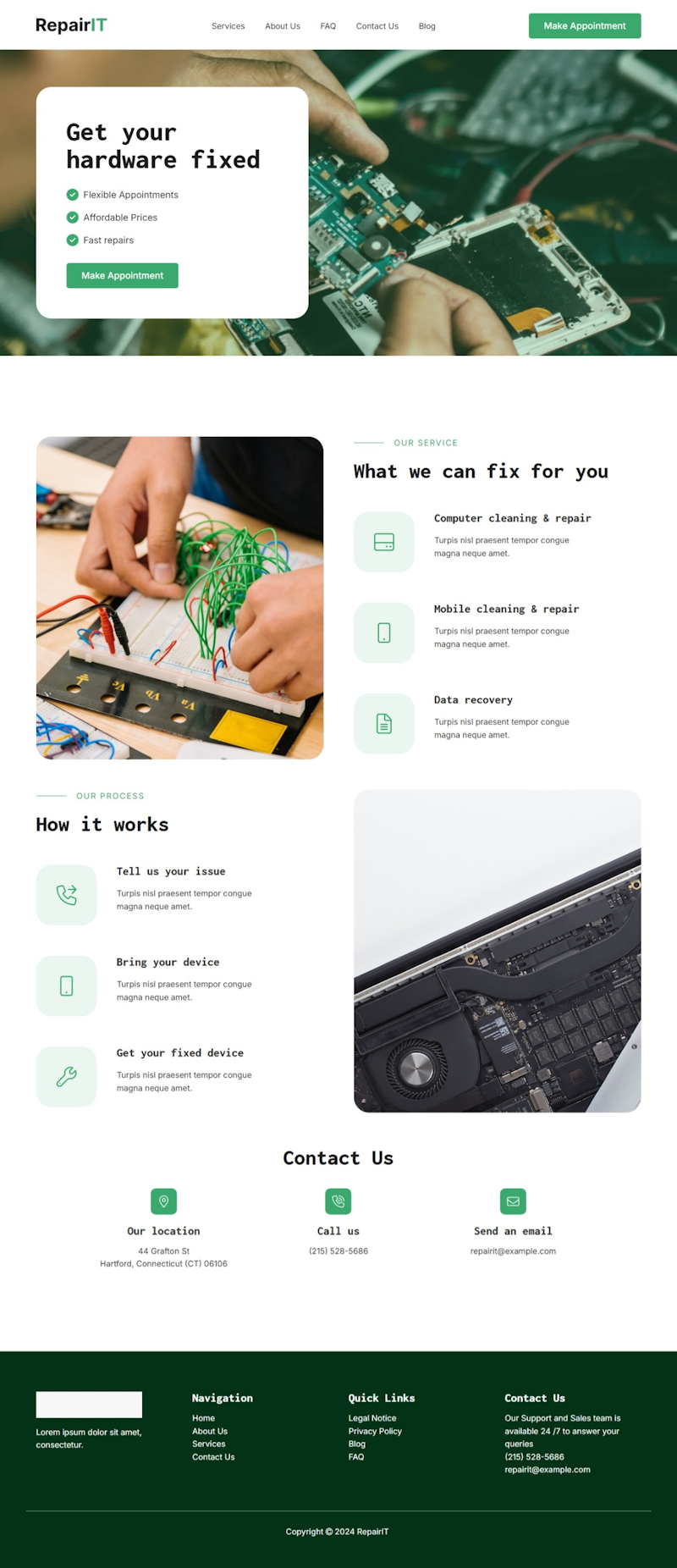 RepairIT

Services About Us FAQ Contact Us Blog

Make Appointment

Get your hardware fixed

Flexible Appointments
Affordable Prices
Fast repairs

Make Appointment

OUR SERVICE

What we can fix for you

Computer cleaning & repair
Turpis nisl praesent tempor congue magna neque amet.

Mobile cleaning & repair
Turpis nisl praesent tempor congue magna neque amet.

Data recovery
Turpis nisl praesent tempor congue magna neque amet.

OUR PROCESS

How it works

Tell us your issue
Turpis nisl praesent tempor congue magna neque amet.

Bring your device
Turpis nisl praesent tempor congue magna neque amet.

Get your fixed device
Turpis nisl praesent tempor congue magna neque amet.

Contact Us

Our location
44 Grafton St
Hartford, Connecticut (CT) 06106

Call us
(215) 528-5686

Send an email
repairit@example.com

Lorem ipsum dolor sit amet, consectetur.

Navigation
Home
About Us
Services
Contact Us

Quick Links
Legal Notice
Privacy Policy
Blog
FAQ

Contact Us
Our Support and Sales team is available 24 /7 to answer your queries
(215) 528-5686
repairit@example.com

Copyright © 2024 RepairIT